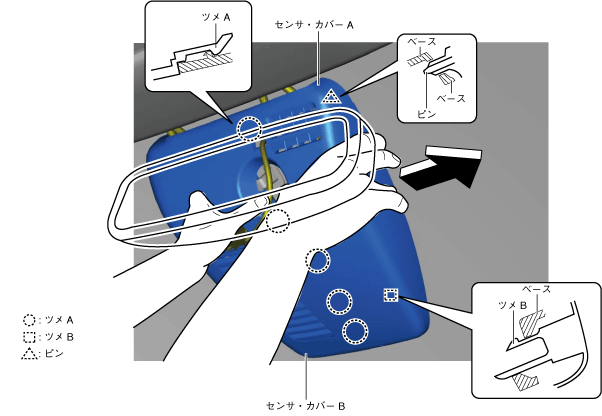 ツメ A
センサ・カバー A
ベース
ベース
ピン
ベース
ツメ B
: ツメ A
: ツメ B
: ピン
センサ・カバー B