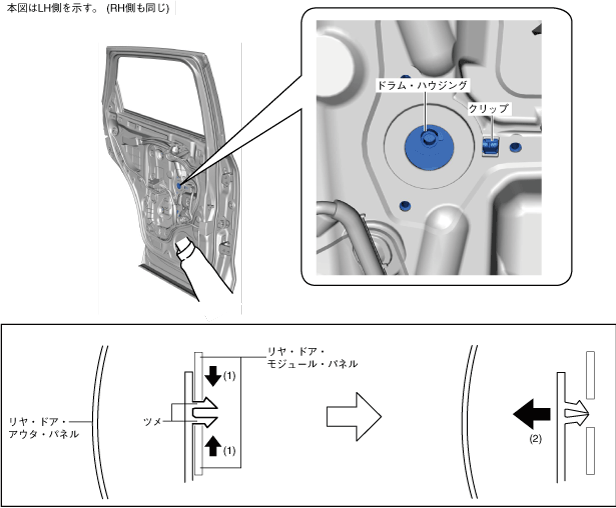 本図はLH側を示す。 (RH側も同じ)

ドラム・ハウジング

クリップ

リヤ・ドア・モジュール・パネル

(1)

リヤ・ドア・アウタ・パネル

ツメ

(1)

(2)