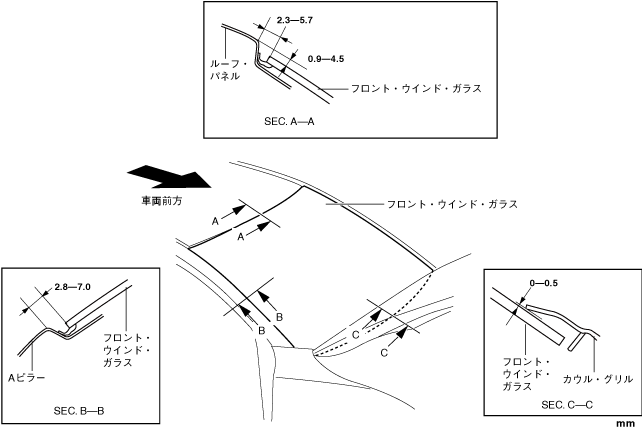 2.3—5.7
0.9—4.5
ルーフ・パネル
フロント・ウインド・ガラス
SEC. A—A

車両前方
フロント・ウインド・ガラス
A
A
B
B
C
C

2.8—7.0
フロント・ウインド・ガラス
Aピラー
SEC. B—B

0—0.5
フロント・ウインド・ガラス
カウル・グリル
SEC. C—C

mm