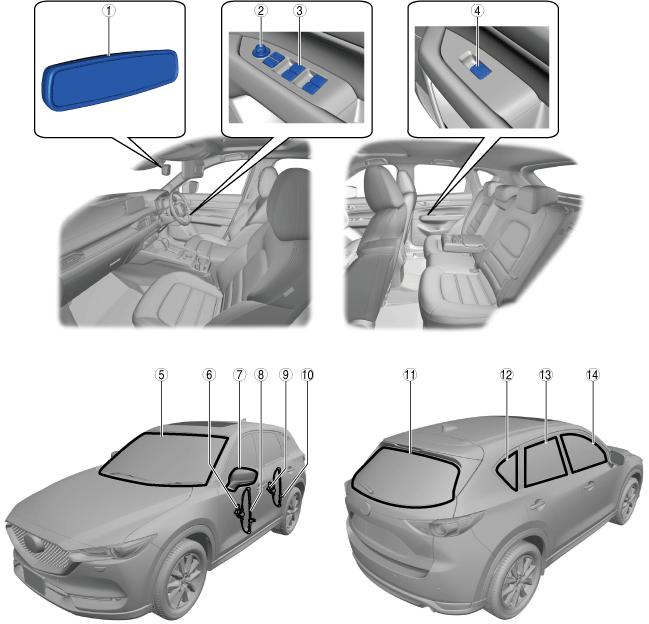 ①
② ③
④
⑤ ⑥ ⑦ ⑧ ⑨ ⑩
⑪ ⑫ ⑬ ⑭