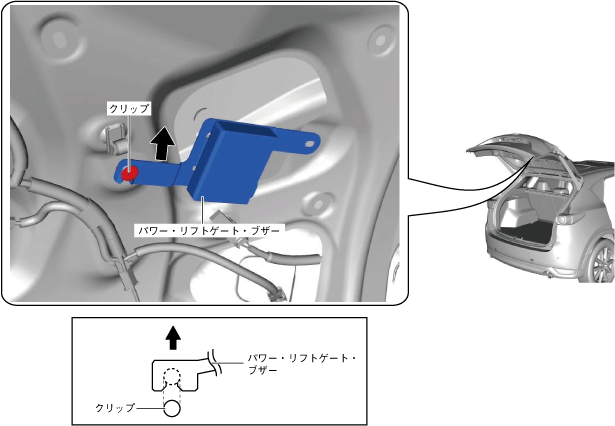 クリップ

パワー・リフトゲート・ブザー

パワー・リフトゲート・ブザー

クリップ