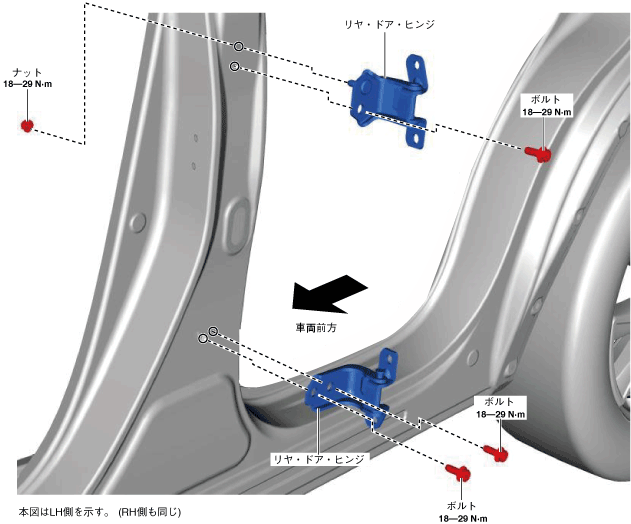 リヤ・ドア・ヒンジ

ナット
18—29 N·m

ボルト
18—29 N·m

車両前方

ボルト
18—29 N·m

リヤ・ドア・ヒンジ

ボルト
18—29 N·m

本図はLH側を示す。 (RH側も同じ)