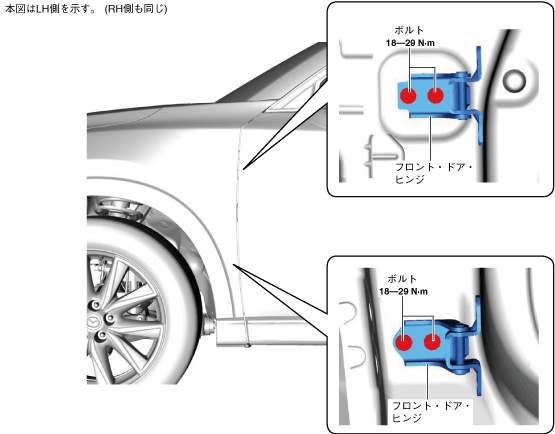 本図はLH側を示す。 (RH側も同じ)

ボルト
18—29 N·m

フロント・ドア・ヒンジ

ボルト
18—29 N·m

フロント・ドア・ヒンジ