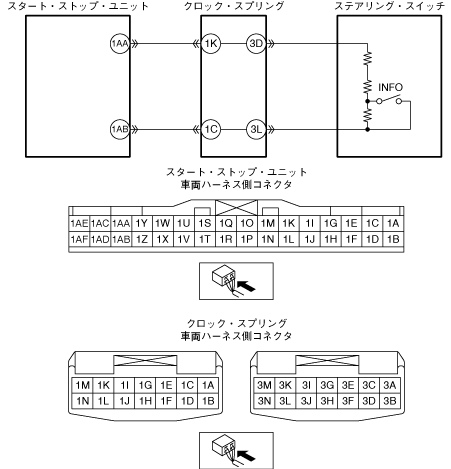 スタート・ストップ・ユニット

クロック・スプリング

ステアリング・スイッチ

1AA

1K

3D

INFO

1AB

1C

3L

スタート・ストップ・ユニット
車両ハーネス側コネクタ

| 1AE | 1AC | 1AA | 1Y | 1W | 1U | 1S | 1Q | 1O | 1M | 1K | 1I | 1G | 1E | 1C | 1A |
|---|---|---|---|---|---|---|---|---|---|---|---|---|---|---|---|
| 1AF | 1AD | 1AB | 1Z | 1X | 1V | 1T | 1R | 1P | 1N | 1L | 1J | 1H | 1F | 1D | 1B |

クロック・スプリング
車両ハーネス側コネクタ

| 1M | 1K | 1I | 1G | 1E | 1C | 1A |
|---|---|---|---|---|---|---|
| 1N | 1L | 1J | 1H | 1F | 1D | 1B |

| 3M | 3K | 3I | 3G | 3E | 3C | 3A |
|---|---|---|---|---|---|---|
| 3N | 3L | 3J | 3H | 3F | 3D | 3B |