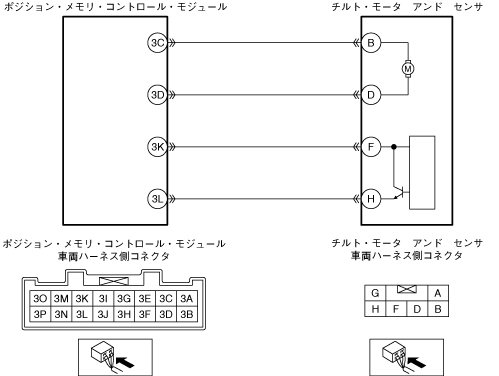 ポジション・メモリ・コントロール・モジュール

チルト・モータ　アンド　センサ

3C

3D

3K

3L

B

D

F

H

M

ポジション・メモリ・コントロール・モジュール
車両ハーネス側コネクタ

| 3O | 3M | 3K | 3I | 3G | 3E | 3C | 3A |
|---|---|---|---|---|---|---|---|
| 3P | 3N | 3L | 3J | 3H | 3F | 3D | 3B |

チルト・モータ　アンド　センサ
車両ハーネス側コネクタ

| G | | | A |
|---|---|---|---|
| H | F | D | B |