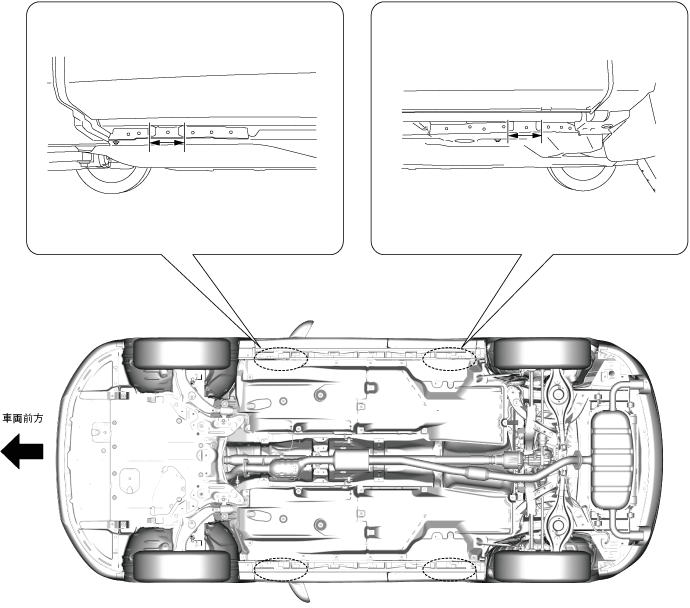 車両前方