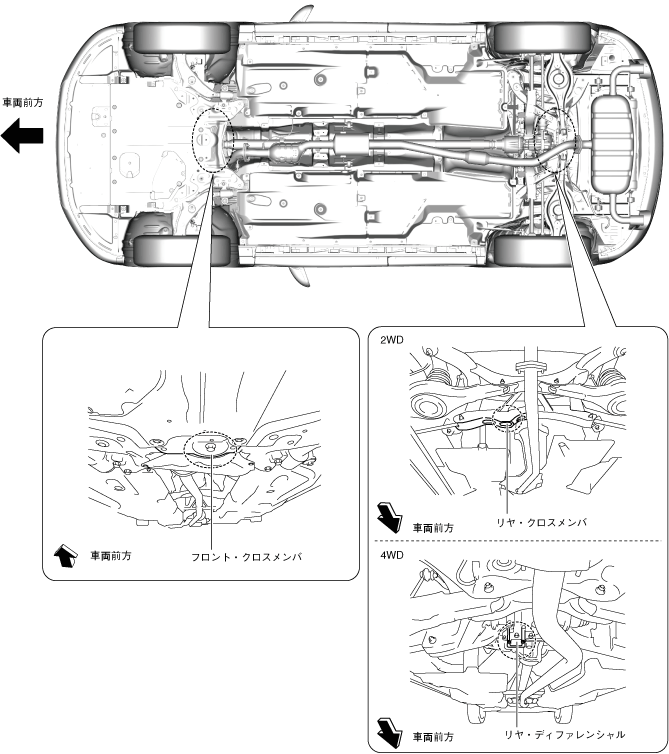 車両前方

車両前方

フロント・クロスメンバ

2WD

車両前方

リヤ・クロスメンバ

4WD

車両前方

リヤ・ディファレンシャル