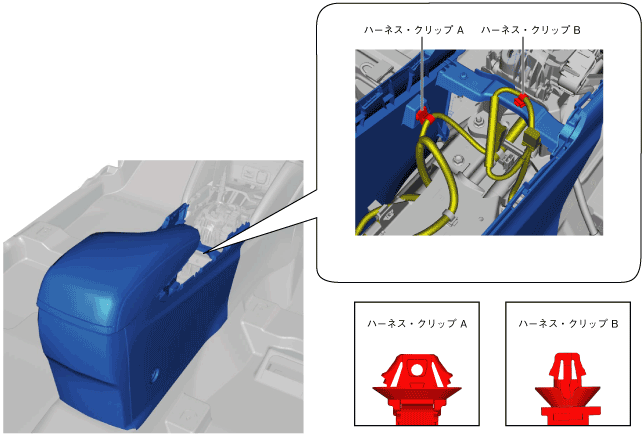 ハーネス・クリップ A
ハーネス・クリップ B

ハーネス・クリップ A

ハーネス・クリップ B