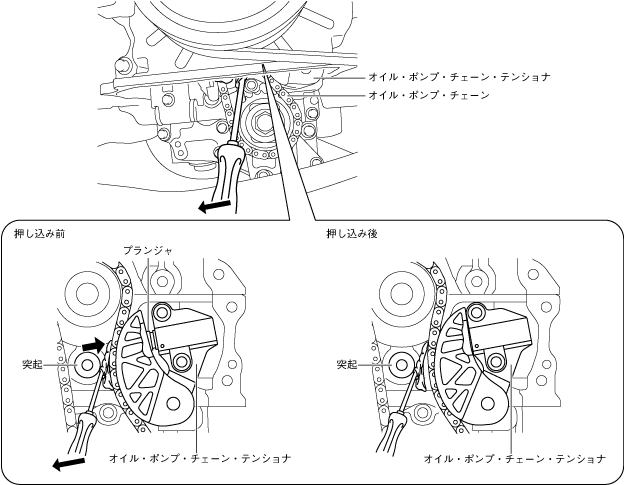 オイル・ポンプ・チェーン・テンショナ
オイル・ポンプ・チェーン

押し込み前
プランジャ
突起
オイル・ポンプ・チェーン・テンショナ

押し込み後
突起
オイル・ポンプ・チェーン・テンショナ