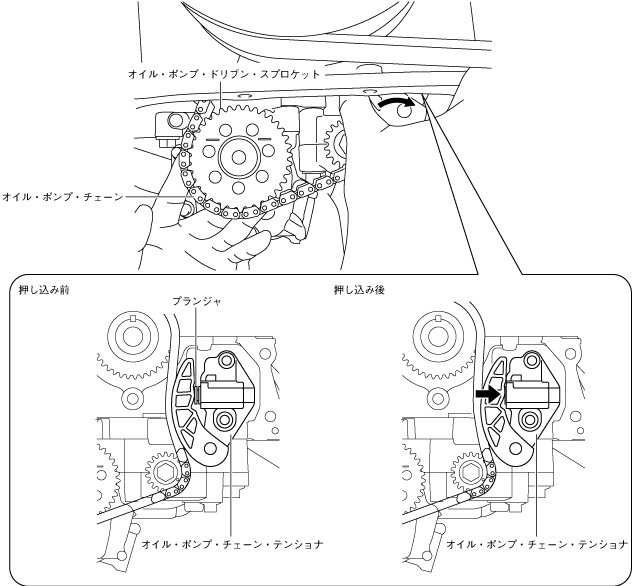 オイル・ポンプ・ドリブン・スプロケット

オイル・ポンプ・チェーン

押し込み前

プランジャ

オイル・ポンプ・チェーン・テンショナ

押し込み後

オイル・ポンプ・チェーン・テンショナ