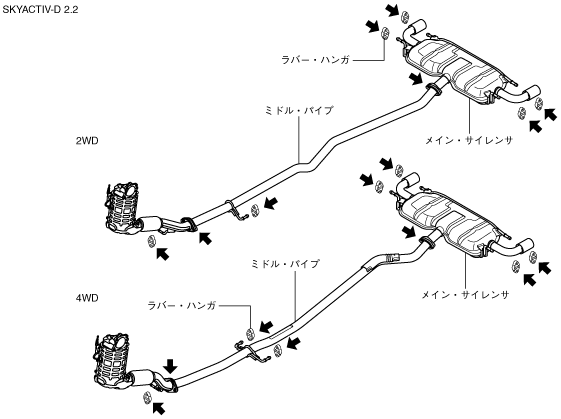 SKYACTIV-D 2.2

ラバー・ハンガ

ミドル・パイプ

2WD

メイン・サイレンサ

ミドル・パイプ

4WD

ラバー・ハンガ

メイン・サイレンサ