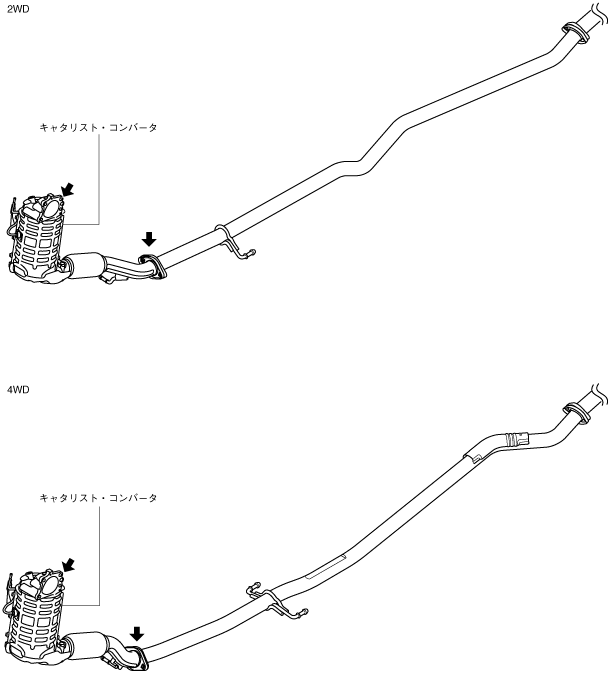 2WD

キャタリスト・コンバータ

4WD

キャタリスト・コンバータ