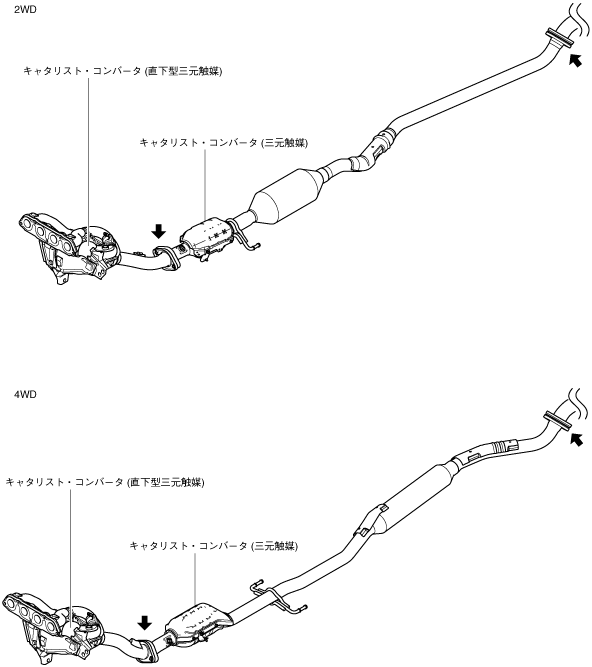 2WD

キャタリスト・コンバータ (直下型三元触媒)

キャタリスト・コンバータ (三元触媒)

4WD

キャタリスト・コンバータ (直下型三元触媒)

キャタリスト・コンバータ (三元触媒)