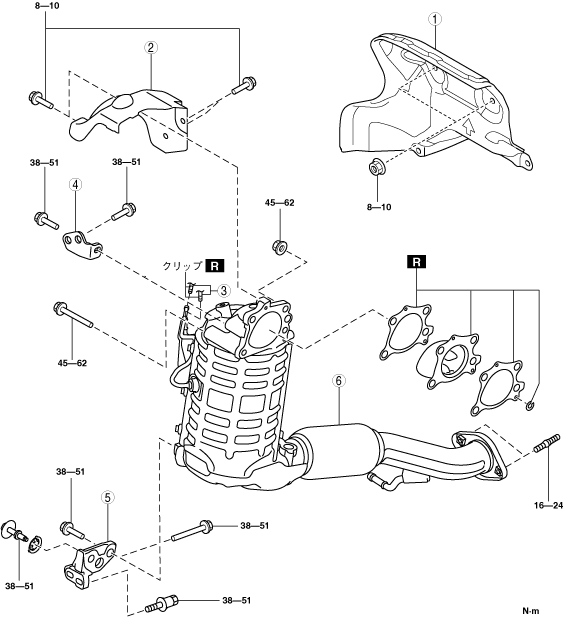 8—10

2

1

38—51

38—51

4

8—10

45—62

クリップ R

3

R

45—62

6

38—51

5

16—24

38—51

38—51

38—51

N·m