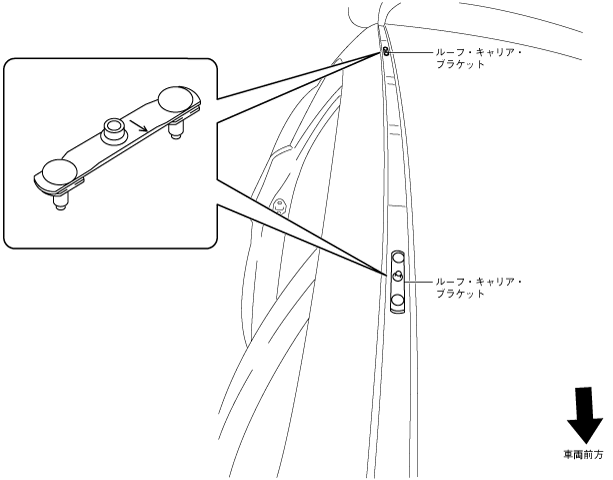 ルーフ・キャリア・ブラケット

ルーフ・キャリア・ブラケット

車両前方