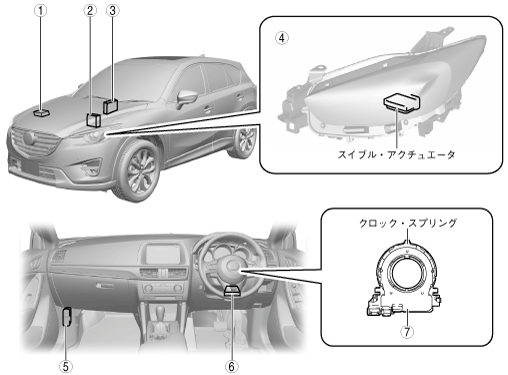 ①
②
③
④
スイブル・アクチュエータ
クロック・スプリング
⑦
⑤
⑥