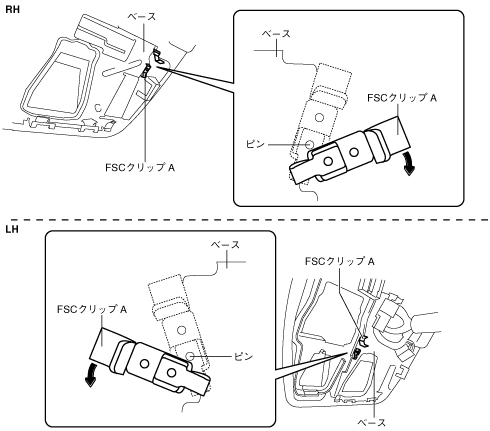 RH

ベース

FSCクリップ A

ベース

FSCクリップ A

ピン

LH

ベース

FSCクリップ A

ピン

FSCクリップ A

ベース