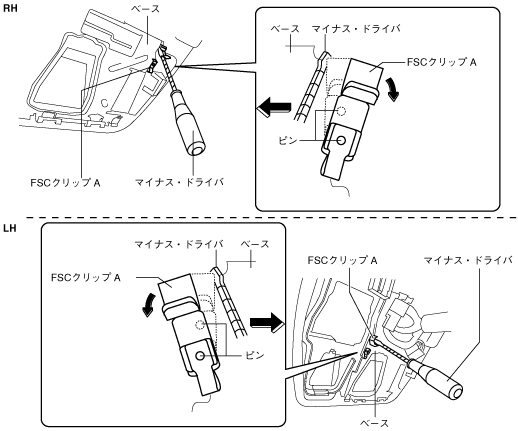 RH

ベース

FSCクリップ A

マイナス・ドライバ

ベース

マイナス・ドライバ

FSCクリップ A

ピン

LH

マイナス・ドライバ

ベース

FSCクリップ A

ピン

FSCクリップ A

マイナス・ドライバ

ベース