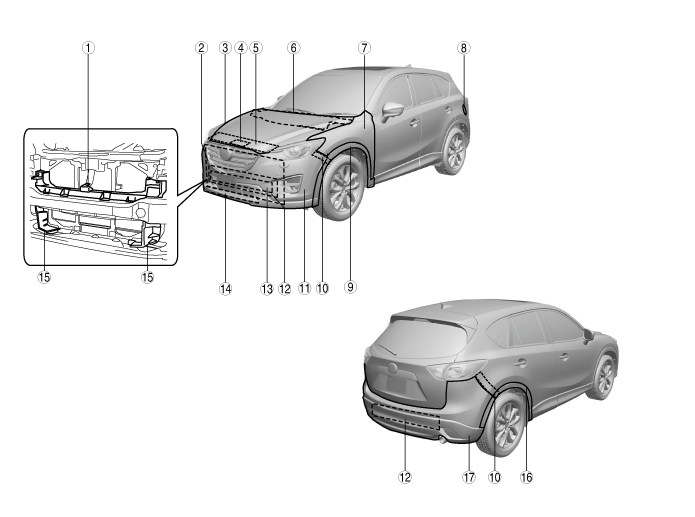 1
2
3
4
5
6
7
8
15
15
14
13
12
11
10
9
12
17
10
16