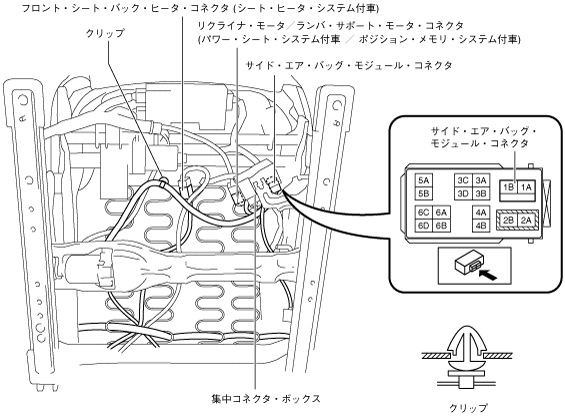 フロント・シート・バック・ヒータ・コネクタ (シート・ヒータ・システム付車)

クリップ

リクライナ・モータ／ランバ・サポート・モータ・コネクタ
(パワー・シート・システム付車 ／ ポジション・メモリ・システム付車)

サイド・エア・バッグ・モジュール・コネクタ

サイド・エア・バッグ・モジュール・コネクタ

5A
5B
3C 3A
3D 3B
1B 1A
6C 6A
6D 6B
4A
4B
2B 2A

集中コネクタ・ボックス

クリップ