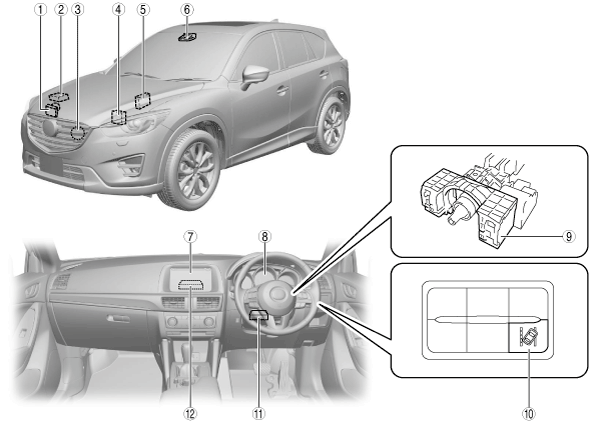 ①
②
③
④
⑤
⑥
⑦
⑧
⑨
⑩
⑪
⑫