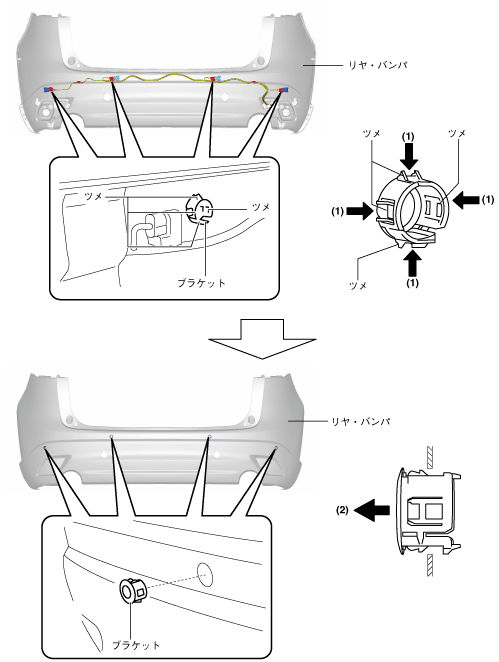 リヤ・バンパ

ツメ
ツメ
ブラケット

ツメ
(1)
ツメ
(1)
(1)
ツメ
(1)

リヤ・バンパ

(2)

ブラケット