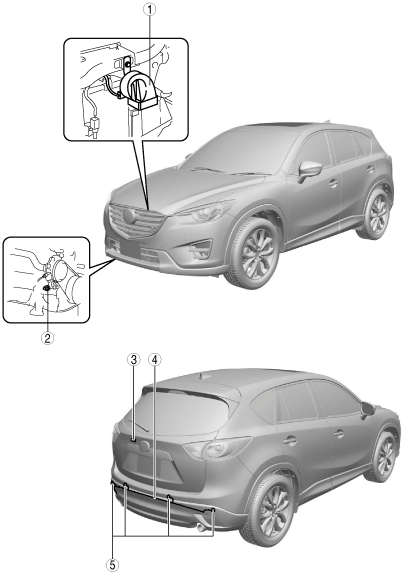 ①

②

③ ④

⑤