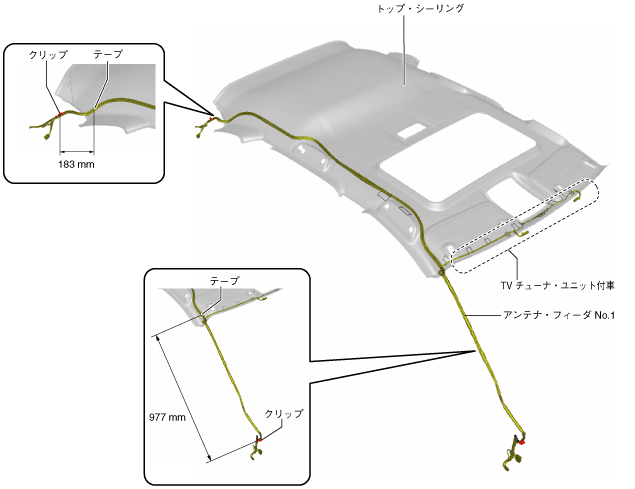 トップ・シーリング

クリップ
テープ
183 mm

TV チューナ・ユニット付車

アンテナ・フィーダ No.1

テープ
977 mm
クリップ