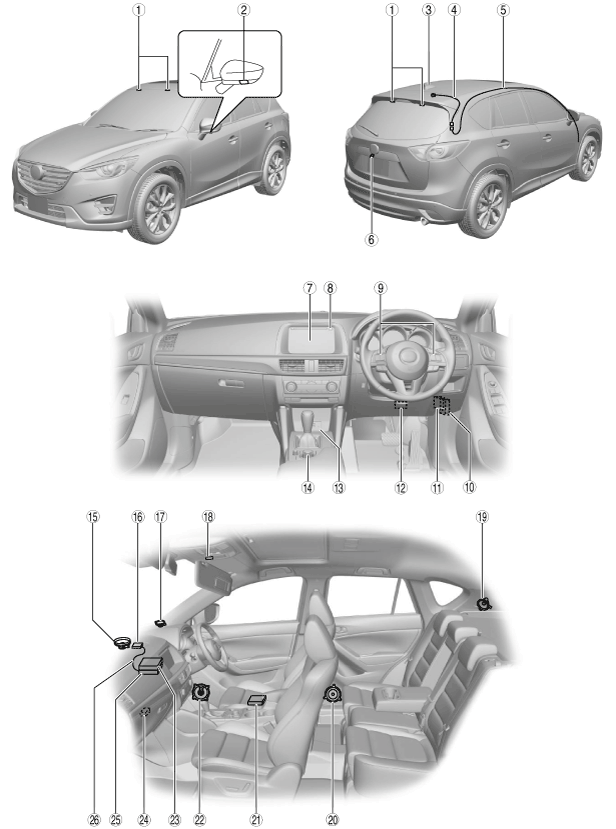 ①
②
①
③
④
⑤
⑥
⑦
⑧
⑨
⑭
⑬
⑫
⑪
⑩
⑮
⑯
⑰
⑱
⑲
㉖
㉕
㉔
㉓
㉒
㉑
⑳