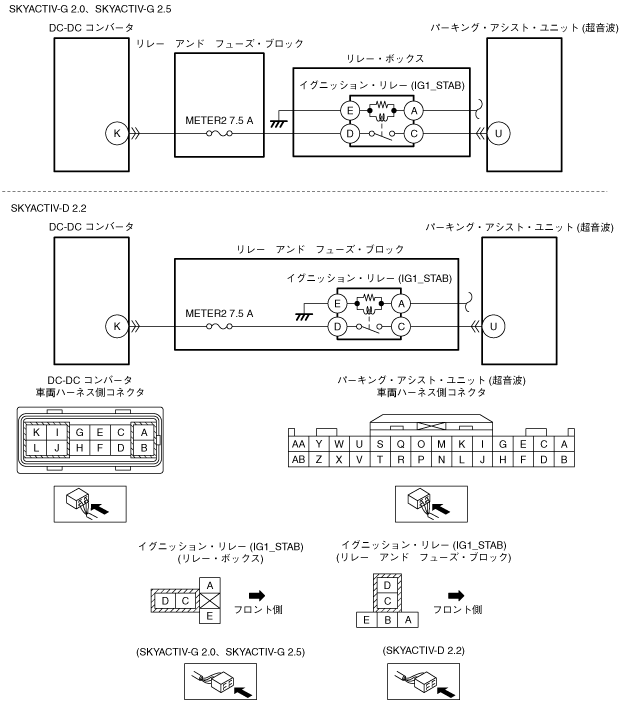 SKYACTIV-G 2.0、SKYACTIV-G 2.5

DC-DC コンバータ

リレー アンド フューズ・ブロック

リレー・ボックス

パーキング・アシスト・ユニット (超音波)

イグニッション・リレー (IG1_STAB)

K

METER2 7.5 A

E

A

D

C

U

SKYACTIV-D 2.2

DC-DC コンバータ

パーキング・アシスト・ユニット (超音波)

リレー アンド フューズ・ブロック

イグニッション・リレー (IG1_STAB)

K

METER2 7.5 A

E

A

D

C

U

DC-DC コンバータ
車両ハーネス側コネクタ

| K | I | G | E | C | A |
|---|---|---|---|---|---|
| L | J | H | F | D | B |

パーキング・アシスト・ユニット (超音波)
車両ハーネス側コネクタ

| AA | Y | W | U | S | Q | O | M | K | I | G | E | C | A |
|---|---|---|---|---|---|---|---|---|---|---|---|---|---|
| AB | Z | X | V | T | R | P | N | L | J | H | F | D | B |

イグニッション・リレー (IG1_STAB)
(リレー・ボックス)

D C A E

フロント側

イグニッション・リレー (IG1_STAB)
(リレー アンド フューズ・ブロック)

D C E B A

フロント側

(SKYACTIV-G 2.0、SKYACTIV-G 2.5)

(SKYACTIV-D 2.2)