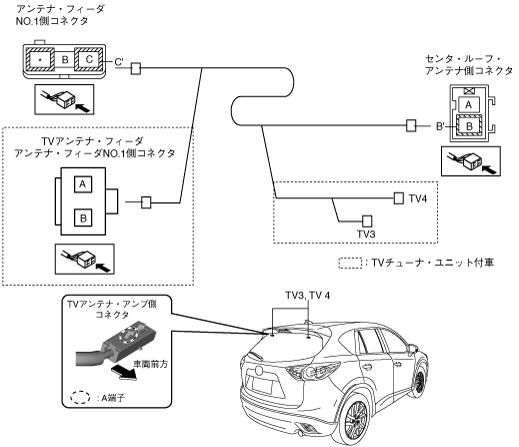 アンテナ・フィーダ
NO.1側コネクタ

*

B

C

C'

センタ・ルーフ・
アンテナ側コネクタ

A

B

B'

TVアンテナ・フィーダ
アンテナ・フィーダNO.1側コネクタ

A

B

TV4

TV3

: TVチューナ・ユニット付車

TVアンテナ・アンプ側
コネクタ

車両前方

: A端子

TV3, TV 4