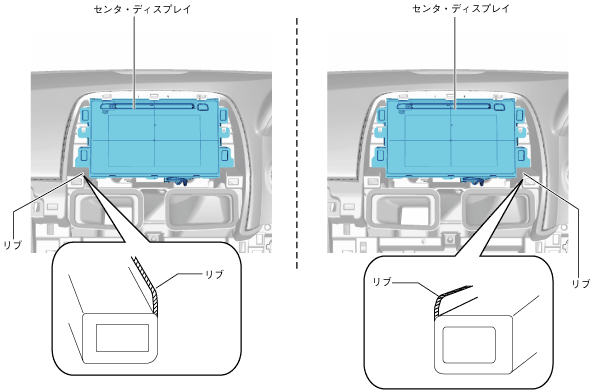 センタ・ディスプレイ

リブ

リブ

センタ・ディスプレイ

リブ

リブ