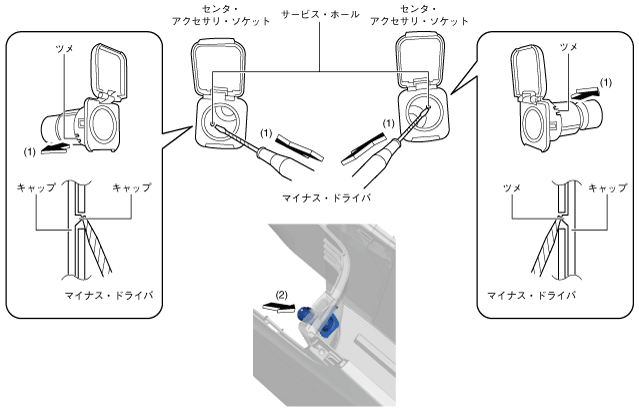 センタ・アクセサリ・ソケット

サービス・ホール

センタ・アクセサリ・ソケット

ツメ

(1)

キャップ

キャップ

マイナス・ドライバ

(1)

(1)

マイナス・ドライバ

ツメ

(1)

ツメ

キャップ

マイナス・ドライバ

(2)