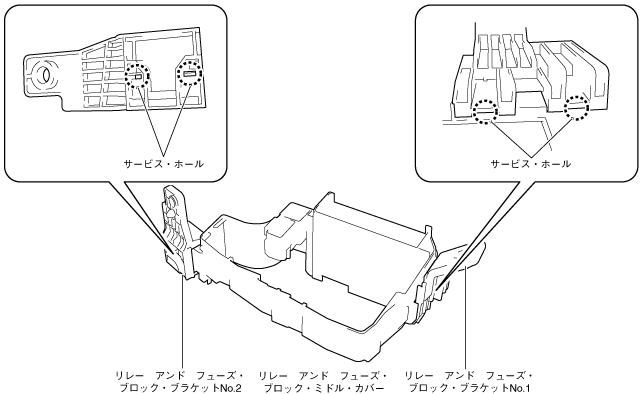 サービス・ホール

サービス・ホール

リレー　アンド　フューズ・ブロック・ブラケットNo.2

リレー　アンド　フューズ・ブロック・ミドル・カバー

リレー　アンド　フューズ・ブロック・ブラケットNo.1