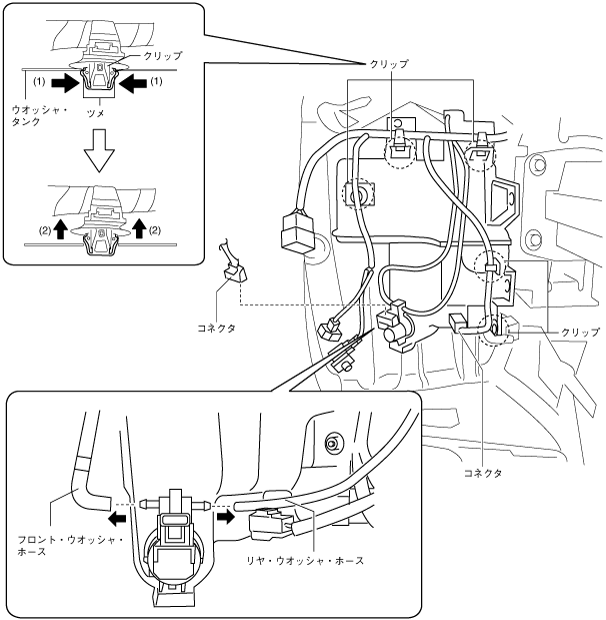 クリップ
(1)
(1)
ウオッシャ・タンク
ツメ
(2)
(2)
クリップ
コネクタ
クリップ
コネクタ
フロント・ウオッシャ・ホース
リヤ・ウオッシャ・ホース