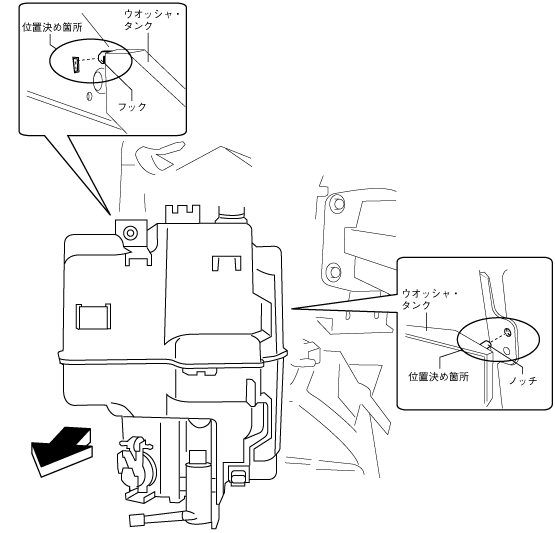 位置決め箇所

ウオッシャ・タンク

フック

ウオッシャ・タンク

位置決め箇所

ノッチ