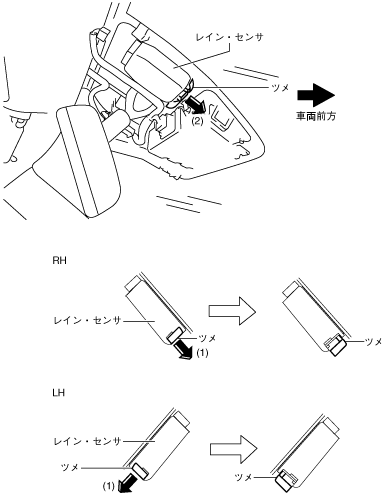 レイン・センサ

ツメ

(2)

車両前方

RH

レイン・センサ

ツメ

(1)

ツメ

LH

レイン・センサ

ツメ

(1)

ツメ