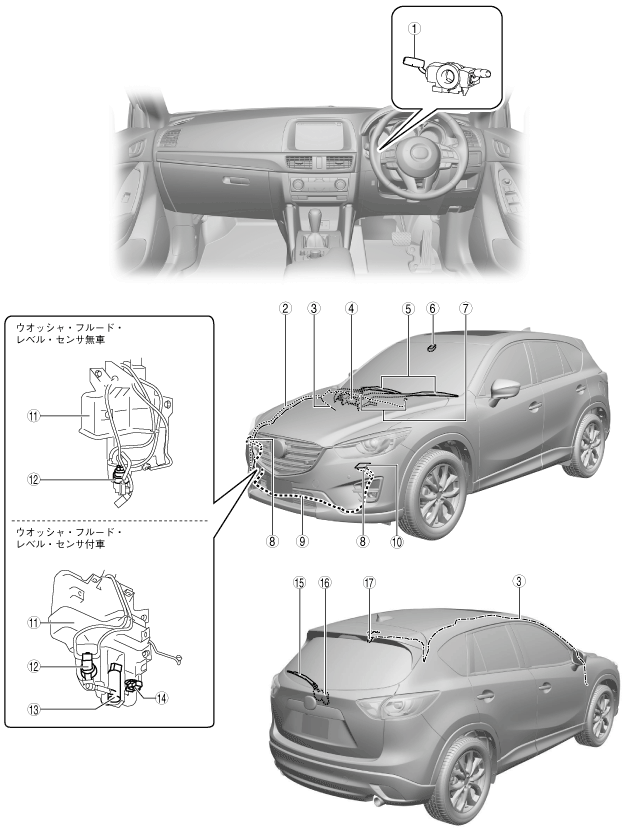 ①

ウオッシャ・フルード・レベル・センサ無車

⑪

⑫

ウオッシャ・フルード・レベル・センサ付車

⑪

⑫

⑬

⑭

② ③ ④ ⑤ ⑥ ⑦

⑧ ⑨ ⑧ ⑩

⑮ ⑯ ⑰ ③