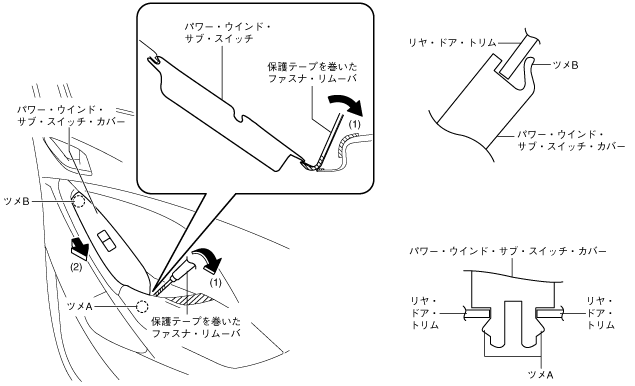 パワー・ウインド・サブ・スイッチ

保護テープを巻いたファスナ・リムーバ

(1)

パワー・ウインド・サブ・スイッチ・カバー

ツメB

(2)

(1)

ツメA

保護テープを巻いたファスナ・リムーバ

リヤ・ドア・トリム

ツメB

パワー・ウインド・サブ・スイッチ・カバー

パワー・ウインド・サブ・スイッチ・カバー

リヤ・ドア・トリム

リヤ・ドア・トリム

ツメA