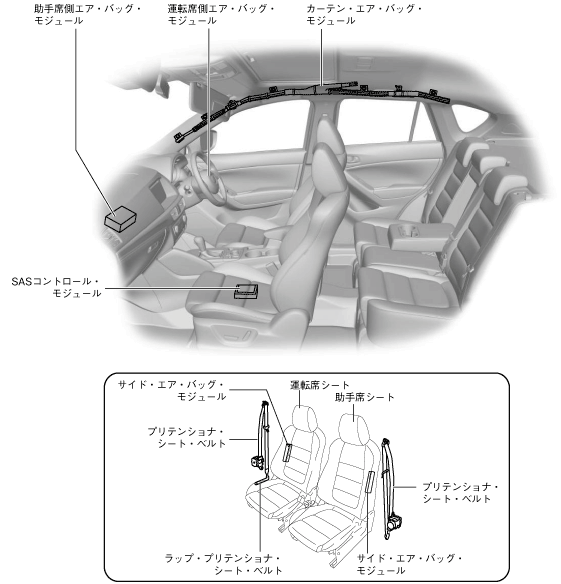 助手席側エア・バッグ・モジュール

運転席側エア・バッグ・モジュール

カーテン・エア・バッグ・モジュール

SASコントロール・モジュール

サイド・エア・バッグ・モジュール

運転席シート

助手席シート

プリテンショナ・シート・ベルト

プリテンショナ・シート・ベルト

ラップ・プリテンショナ・シート・ベルト

サイド・エア・バッグ・モジュール