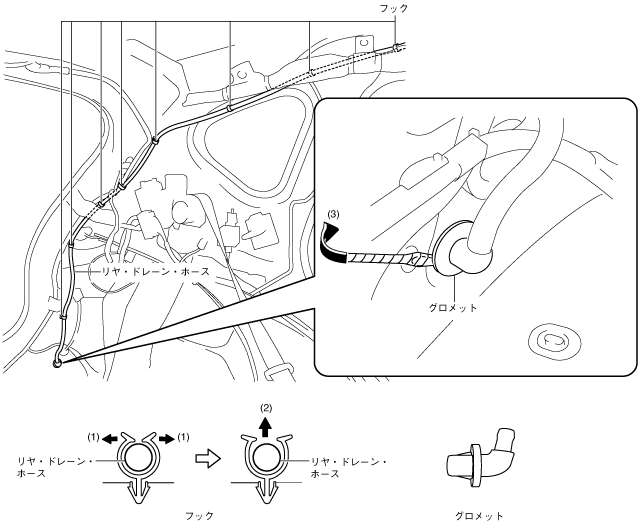 フック

リヤ・ドレーン・ホース

(3)

グロメット

(1)

(1)

リヤ・ドレーン・ホース

(2)

リヤ・ドレーン・ホース

フック

グロメット