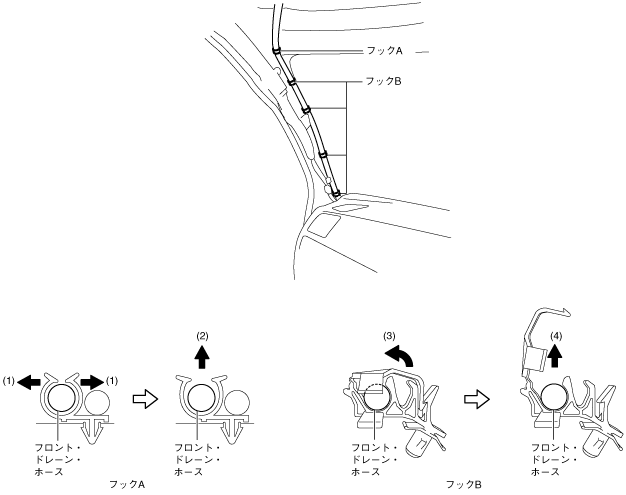 フックA

フックB

(1)

(1)

フロント・ドレーン・ホース

(2)

フロント・ドレーン・ホース

フックA

(3)

フロント・ドレーン・ホース

(4)

フロント・ドレーン・ホース

フックB