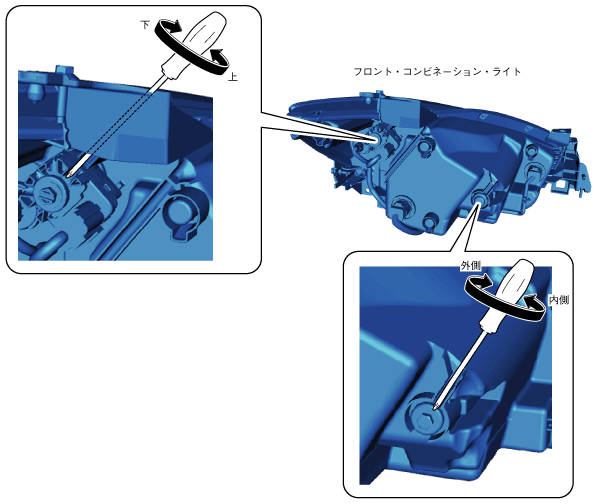 下

上

フロント・コンビネーション・ライト

外側

内側