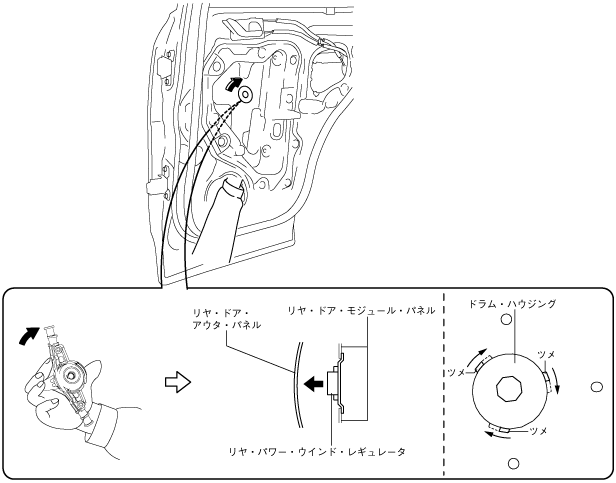 リヤ・ドア・アウタ・パネル

リヤ・ドア・モジュール・パネル

リヤ・パワー・ウインド・レギュレータ

ドラム・ハウジング

ツメ

ツメ

ツメ