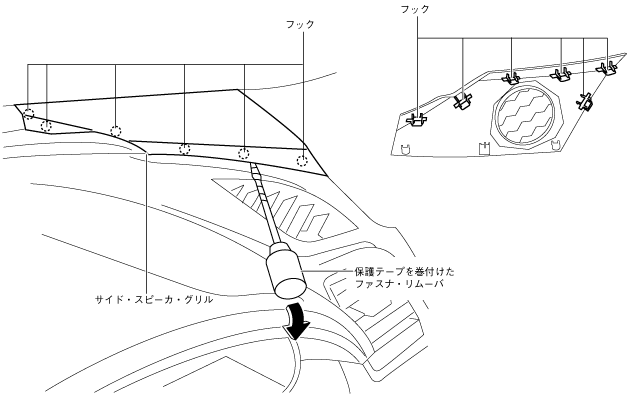 フック

フック

保護テープを巻付けた
ファスナ・リムーバ

サイド・スピーカ・グリル