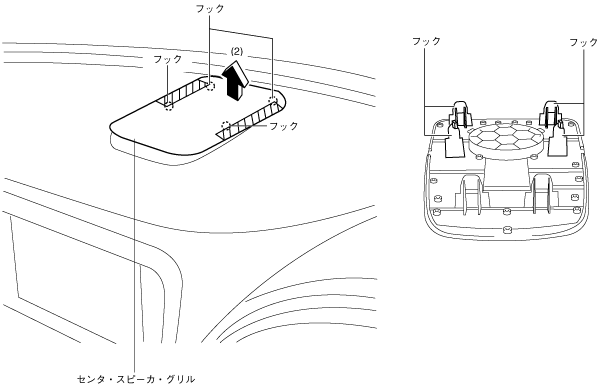 フック
(2)
フック
フック
センタ・スピーカ・グリル
フック
フック