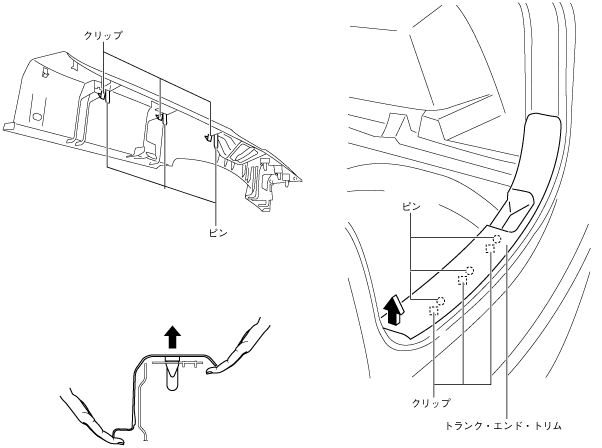 クリップ

ピン

ピン

クリップ

トランク・エンド・トリム