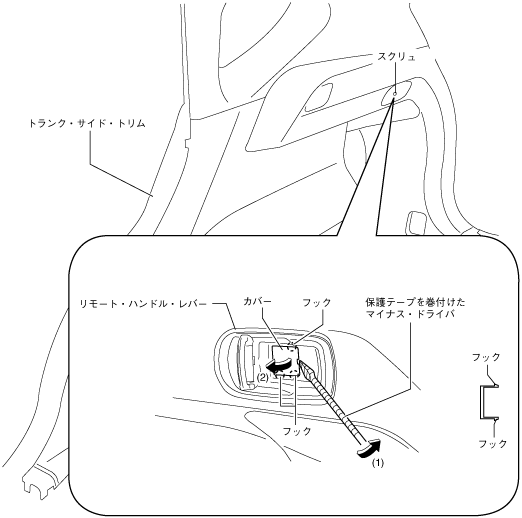 スクリュ

トランク・サイド・トリム

リモート・ハンドル・レバー

カバー

フック

保護テープを巻付けた
マイナス・ドライバ

(2)

フック

(1)

フック

フック