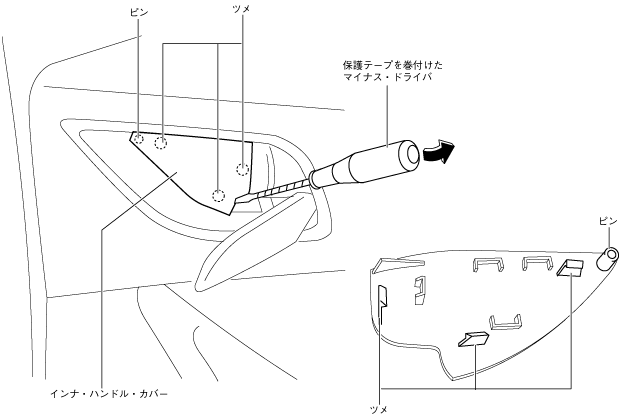 ピン
ツメ
保護テープを巻付けた
マイナス・ドライバ
ピン
インナ・ハンドル・カバー
ツメ