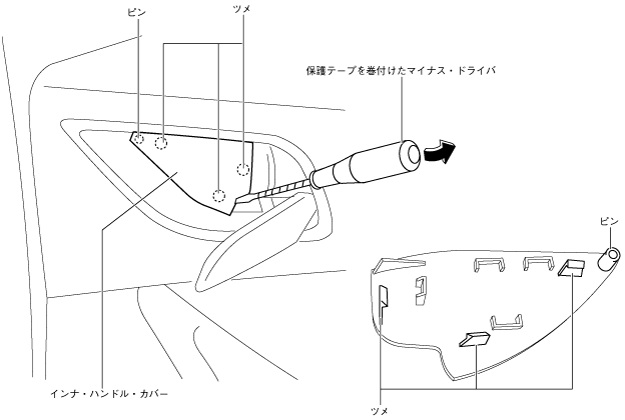 ピン
ツメ
保護テープを巻付けたマイナス・ドライバ
ピン
インナ・ハンドル・カバー
ツメ